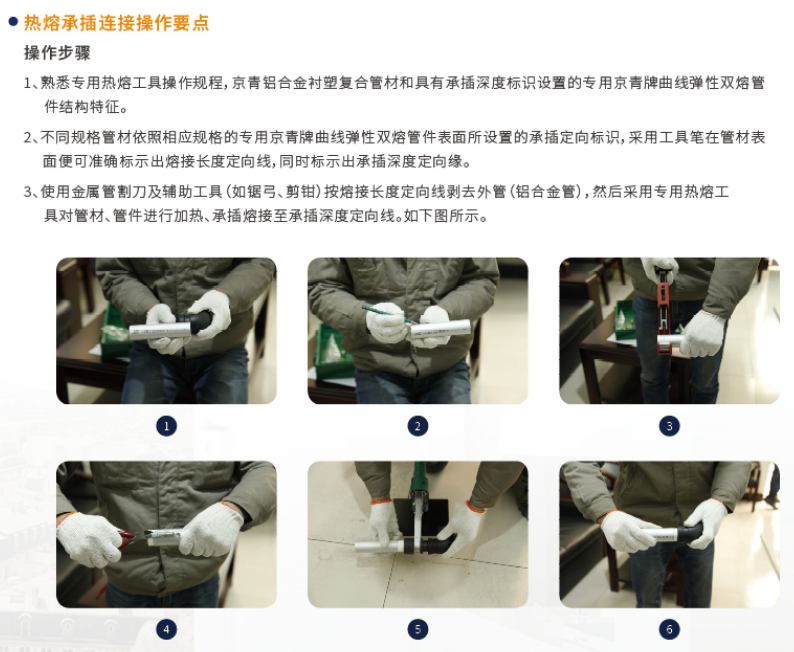 热熔承插连接操作要点

操作步骤

1、熟悉专用热熔工具操作规程，京青铝合金衬塑复合管材和具有承插深度标识设置的专用京青牌曲线弹性双熔管件结构特征。

2、不同规格管材依照相应规格的专用京青牌曲线弹性双熔管件表面所设置的承插定向标识，采用工具笔在管材表面便可准确标示出熔接长度定向线，同时标示出承插深度定向缘。

3、使用金属管割刀及辅助工具（如锯弓、剪钳）按熔接长度定向线剥去外管（铝合金管），然后采用专用热熔工具对管材、管件进行加热、承插熔接至承插深度定向线。如下图所示。

1

2

3

4

5

6